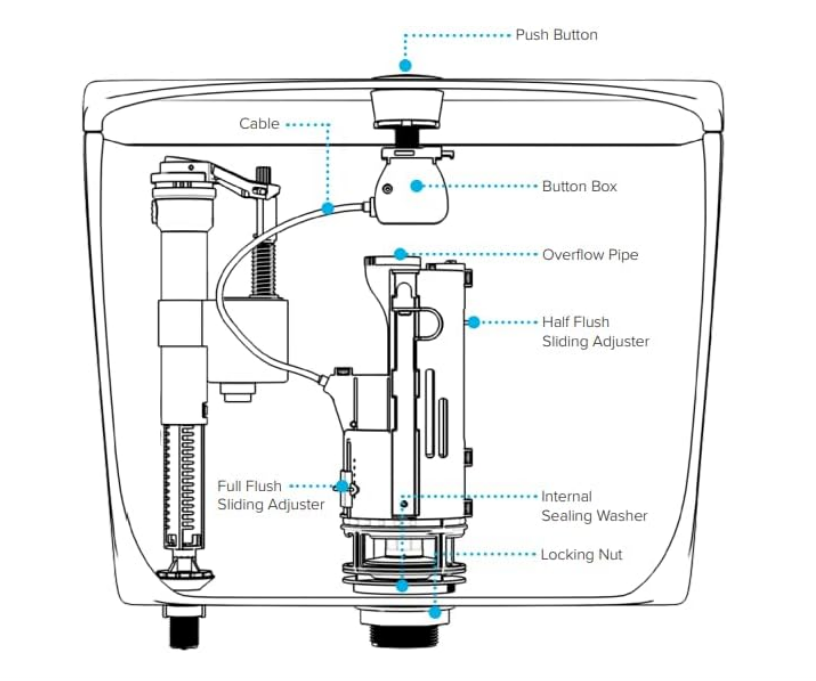 Push Button

Cable

Button Box

Overflow Pipe

Half Flush
Sliding Adjuster

Full Flush
Sliding Adjuster

Internal
Sealing Washer

Locking Nut